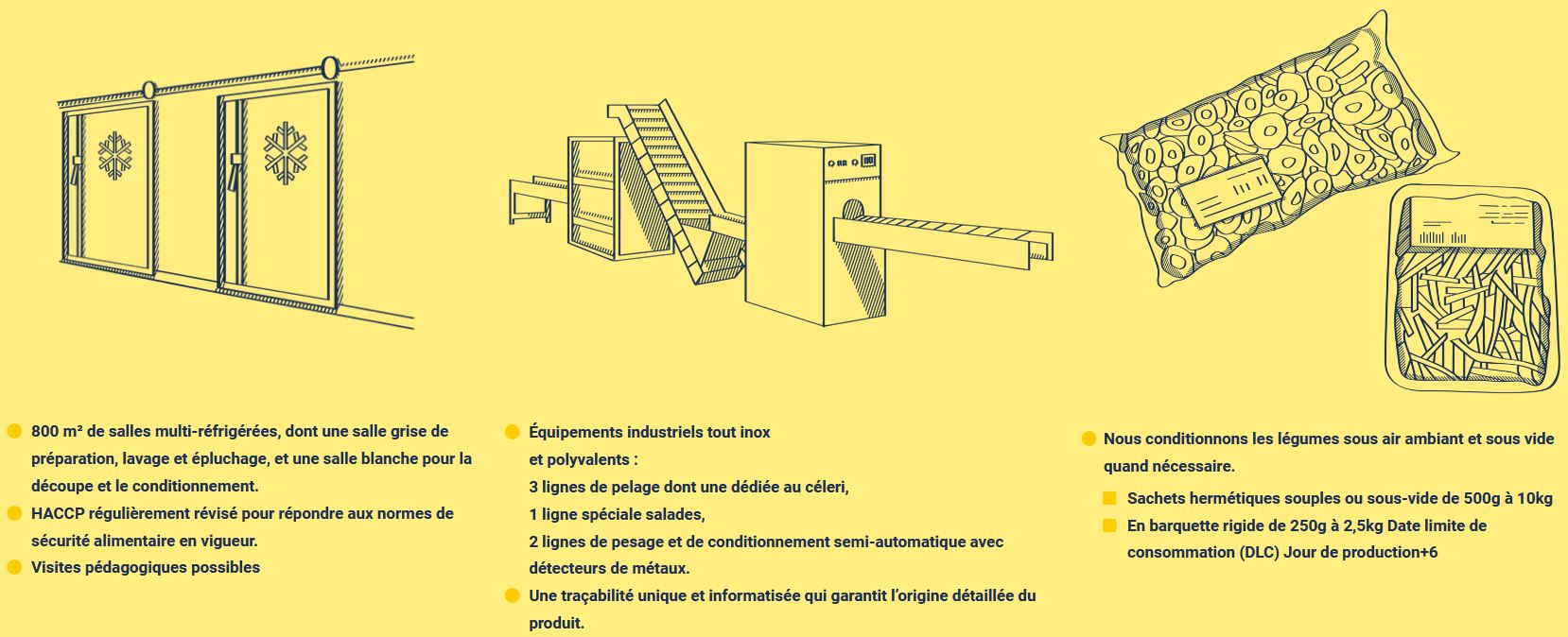 800 m² de salles multi-réfrigérées, dont une salle grise de préparation, lavage et épluchage, et une salle blanche pour la découpe et le conditionnement.

HACCP régulièrement révisé pour répondre aux normes de sécurité alimentaire en vigueur.

Visites pédagogiques possibles

Équipements industriels tout inox et polyvalents :
3 lignes de pelage dont une dédiée au céleri,
1 ligne spéciale salades,
2 lignes de pesage et de conditionnement semi-automatique avec détecteurs de métaux.

Une traçabilité unique et informatisée qui garantit l'origine détaillée du produit.

Nous conditionnons les légumes sous air ambiant et sous vide quand nécessaire.

Sachets hermétiques souples ou sous-vide de 500g à 10kg

En barquette rigide de 250g à 2,5kg Date limite de consommation (DLC) Jour de production+6